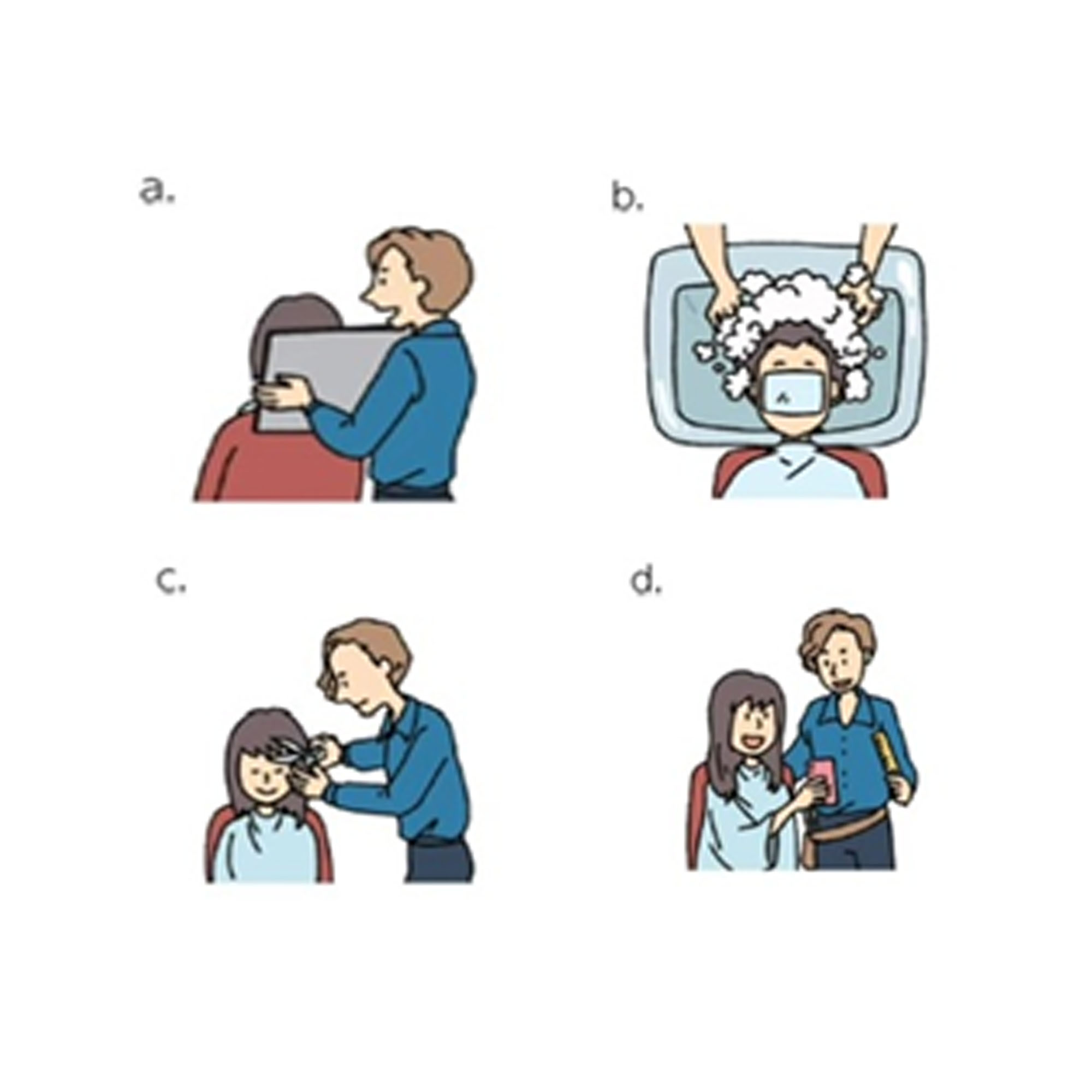 a.

b.

c.

d.