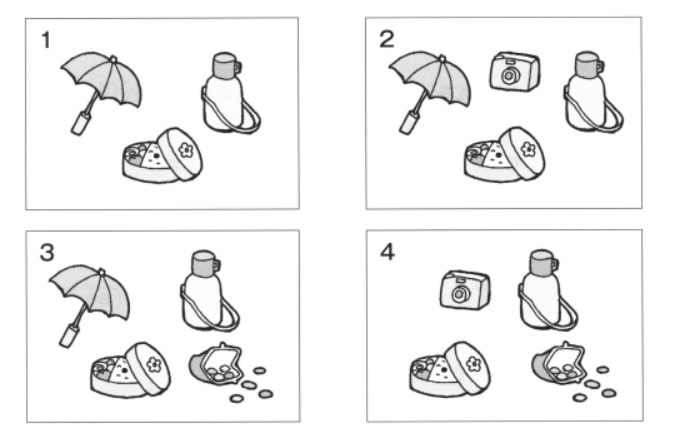 1

2

3

4