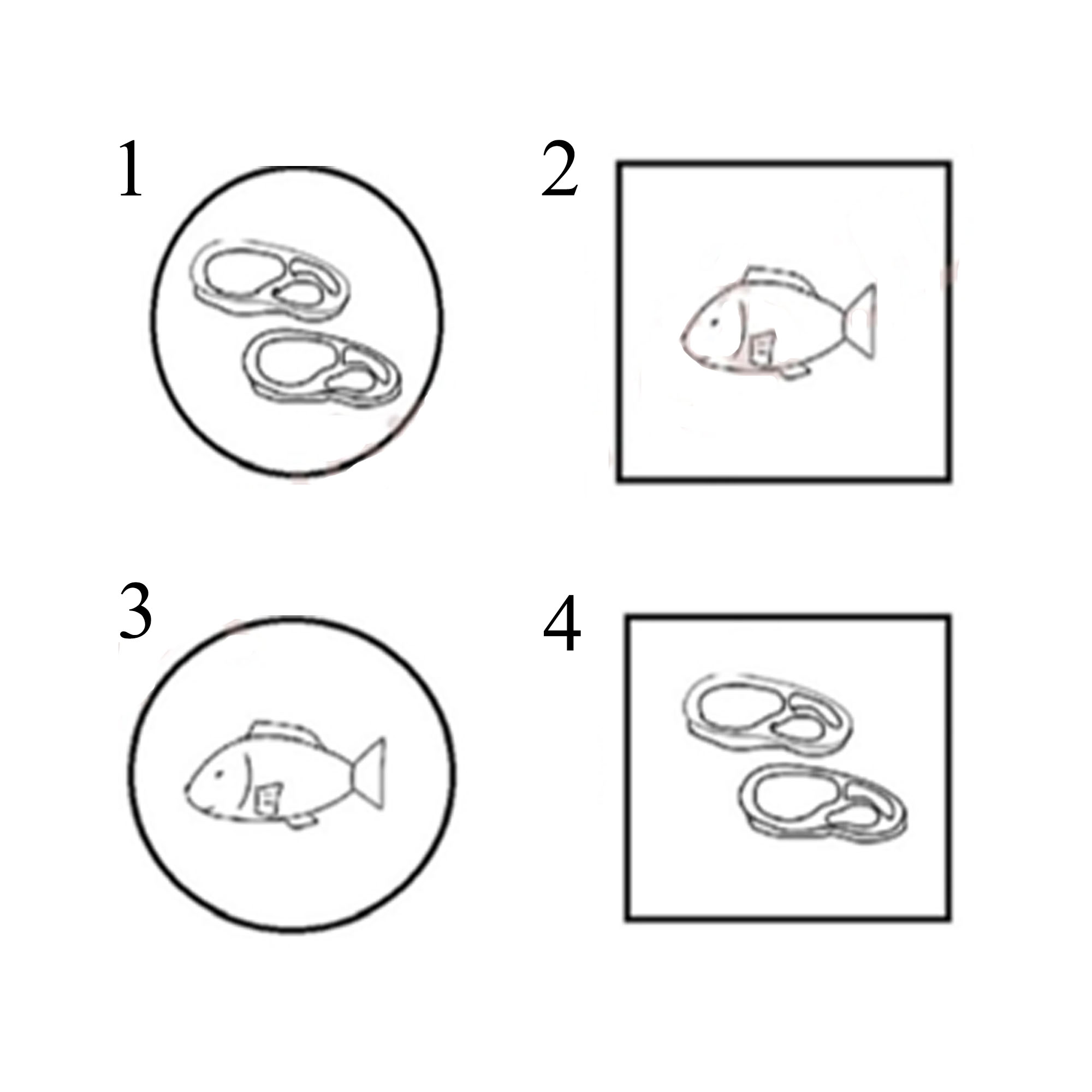 1

2

3

4