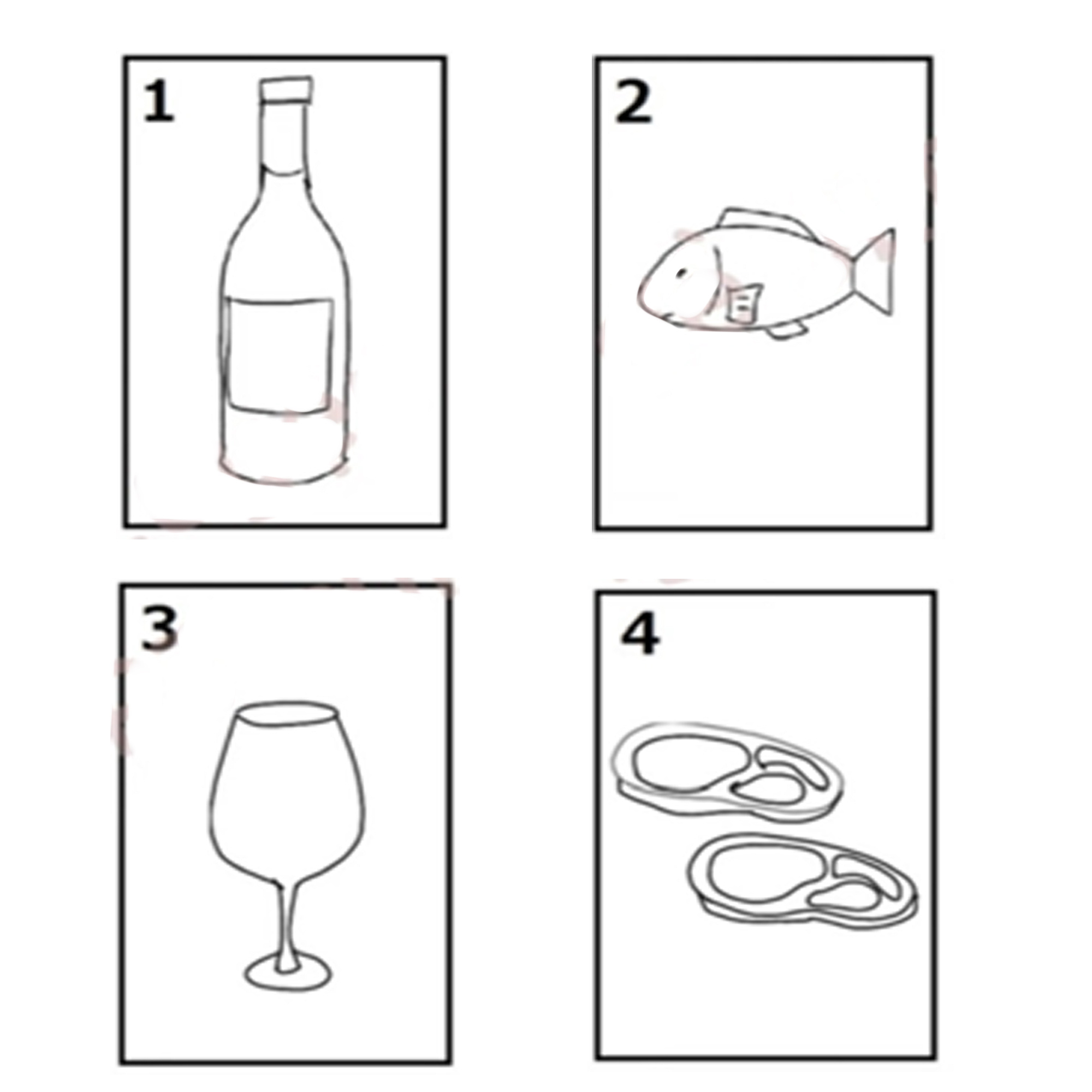 1

2

3

4