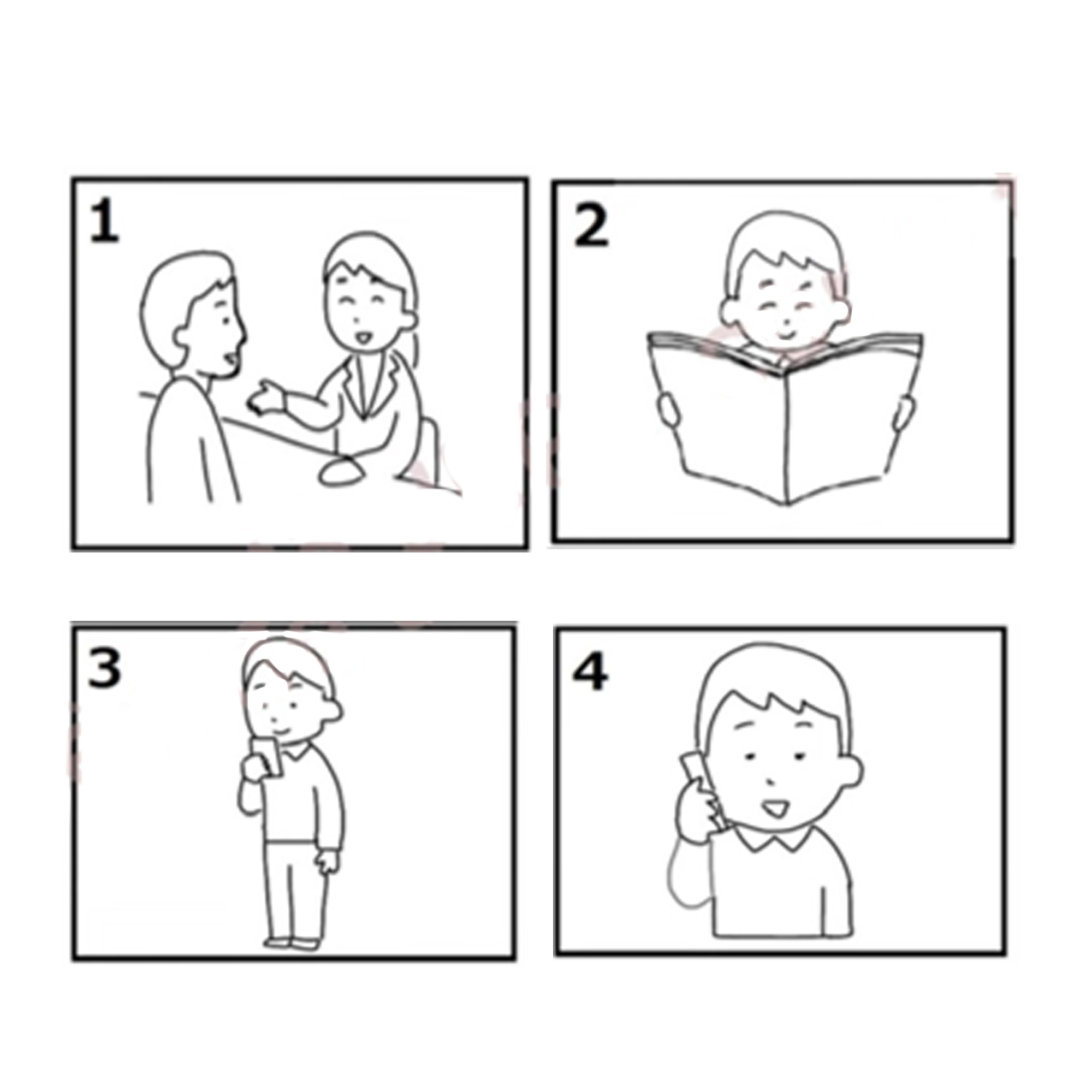 1

2

3

4