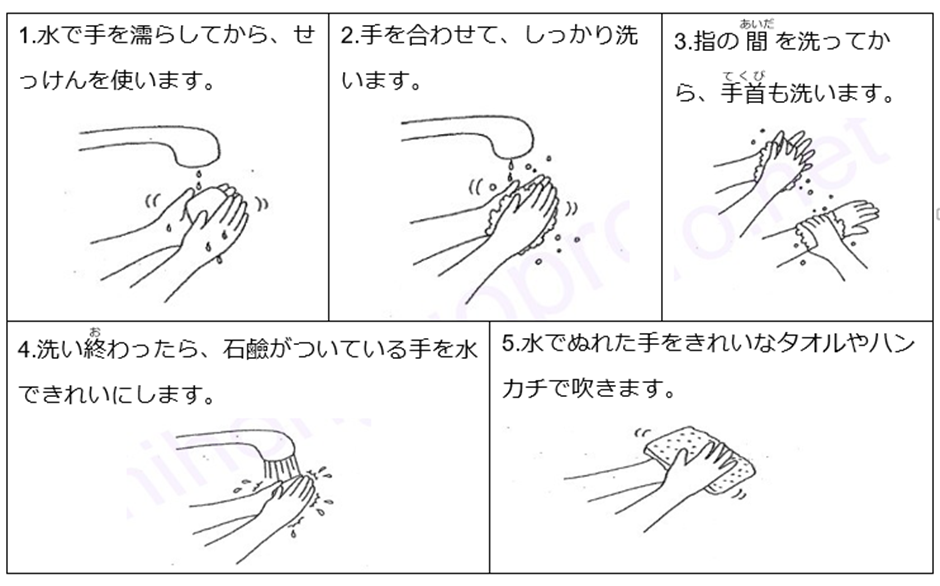 1.水で手を濡らしてから、せっけんを使います。

2.手を合わせて、しっかり洗います。

3.指の間（あいだ）を洗ってから、手首（てくび）も洗います。

4.洗い終（お）わったら、石鹸がついている手を水できれいにします。

5.水でぬれた手をきれいなタオルやハンカチで吹きます。