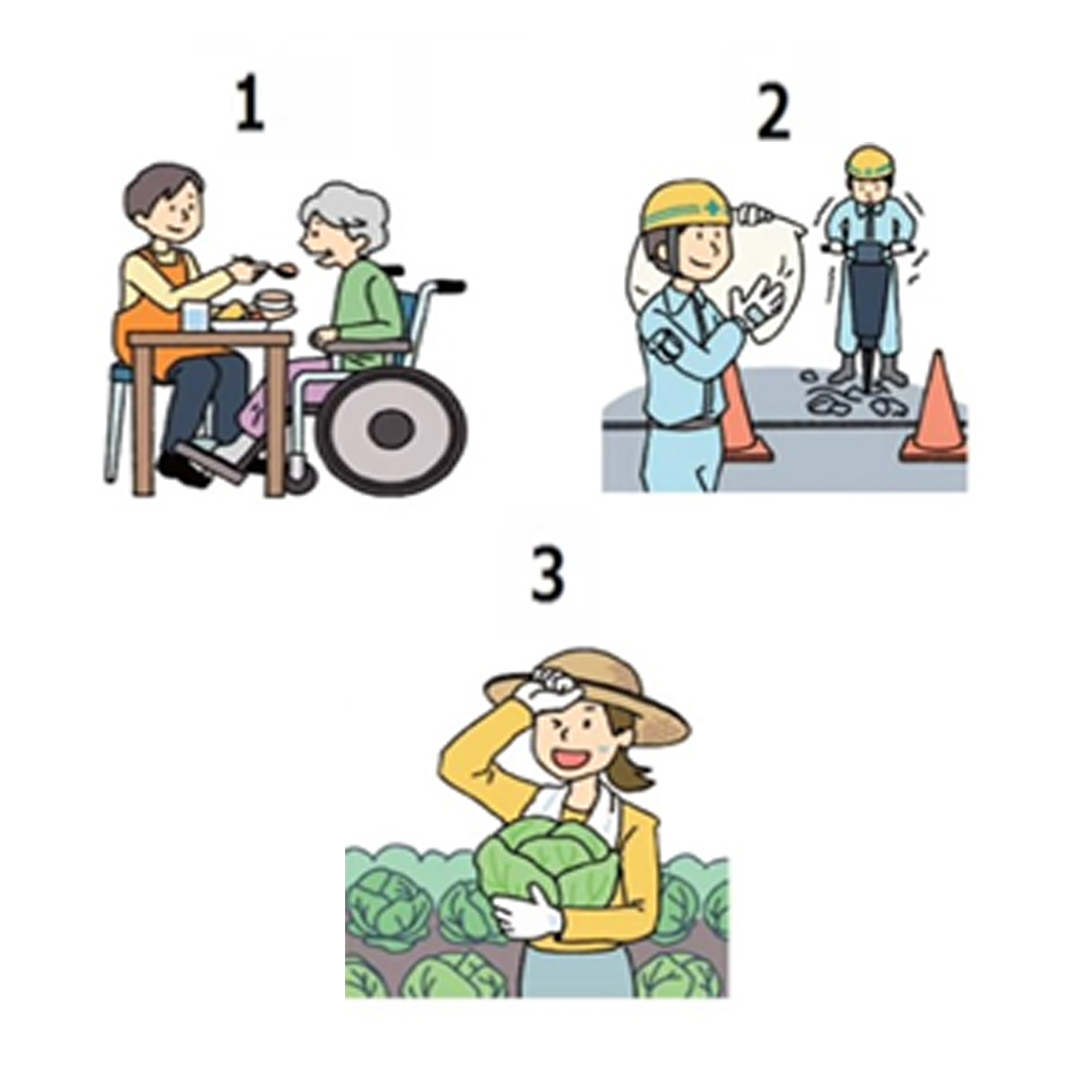 1

2

3