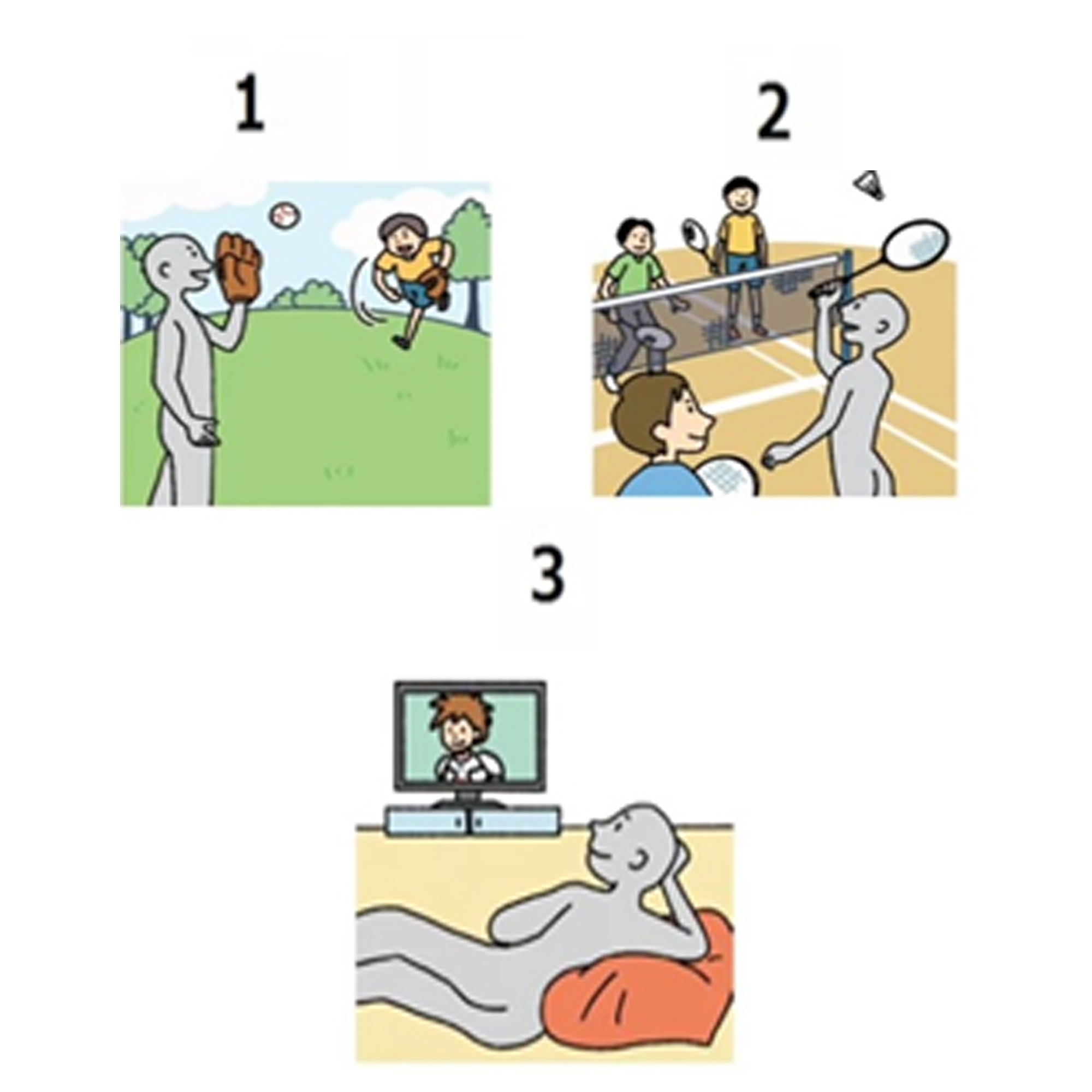 1

2

3