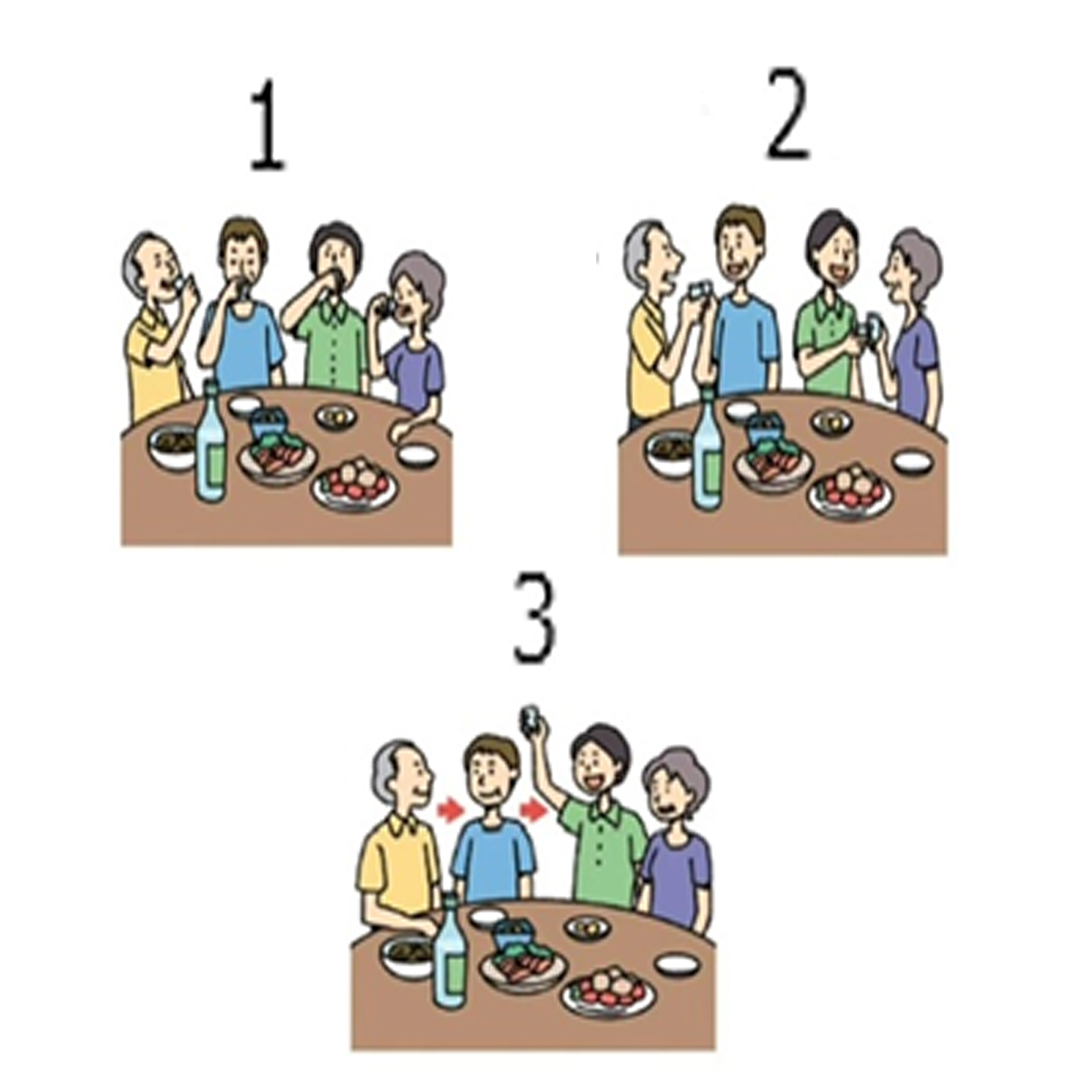 1

2

3