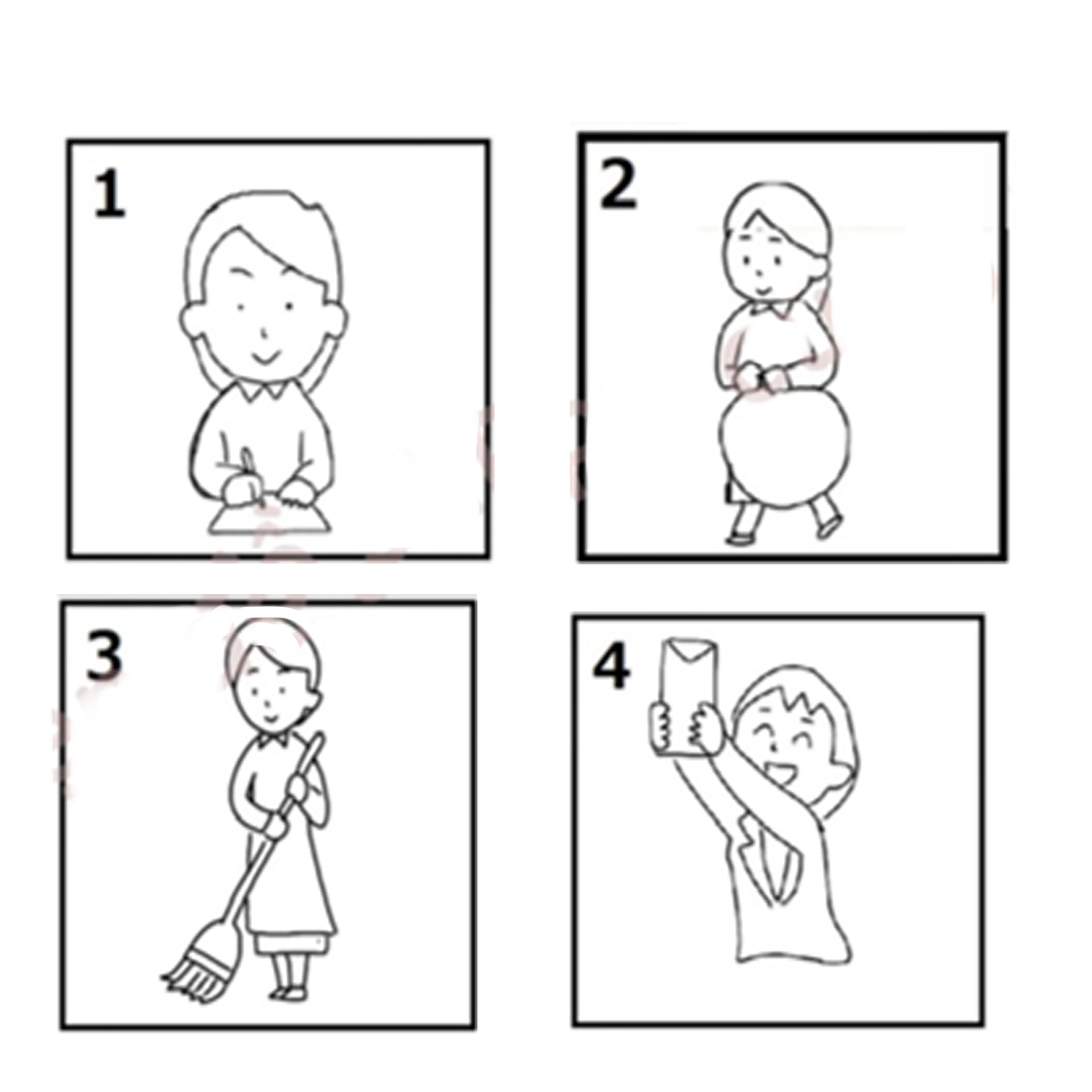 1

2

3

4