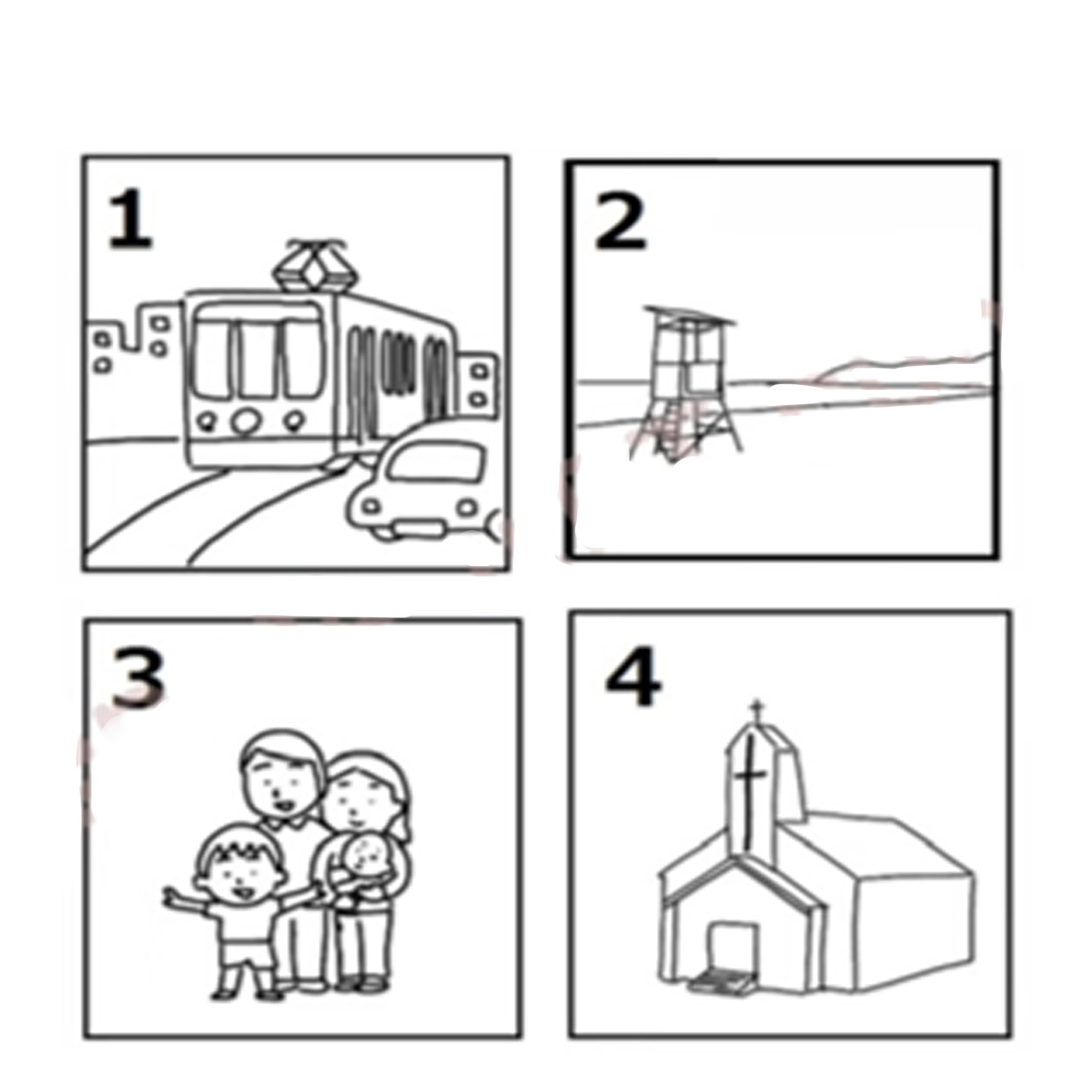 1

2

3

4